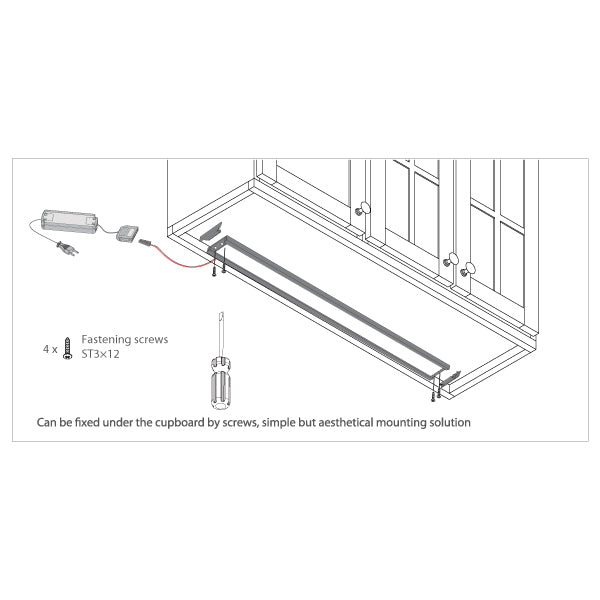 4 x Fastening screws ST3×12

Can be fixed under the cupboard by screws, simple but aesthetical mounting solution