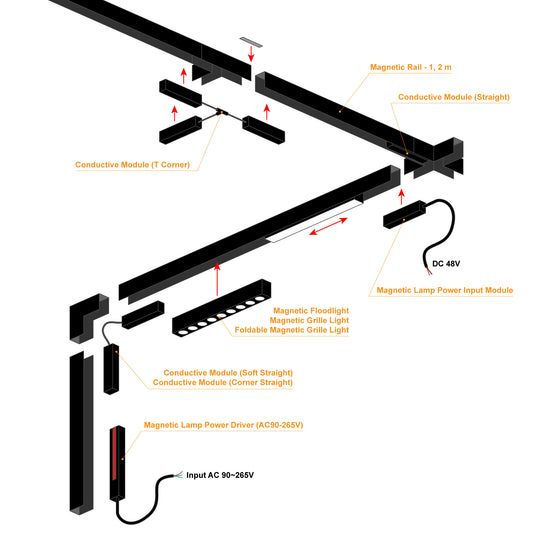 Magnetic Rail - 1, 2 m

Conductive Module (Straight)

Conductive Module (T Corner)

DC 48V

Magnetic Lamp Power Input Module

Magnetic Floodlight
Magnetic Grille Light
Foldable Magnetic Grille Light

Conductive Module (Soft Straight)
Conductive Module (Corner Straight)

Magnetic Lamp Power Driver (AC90-265V)

Input AC 90~265V