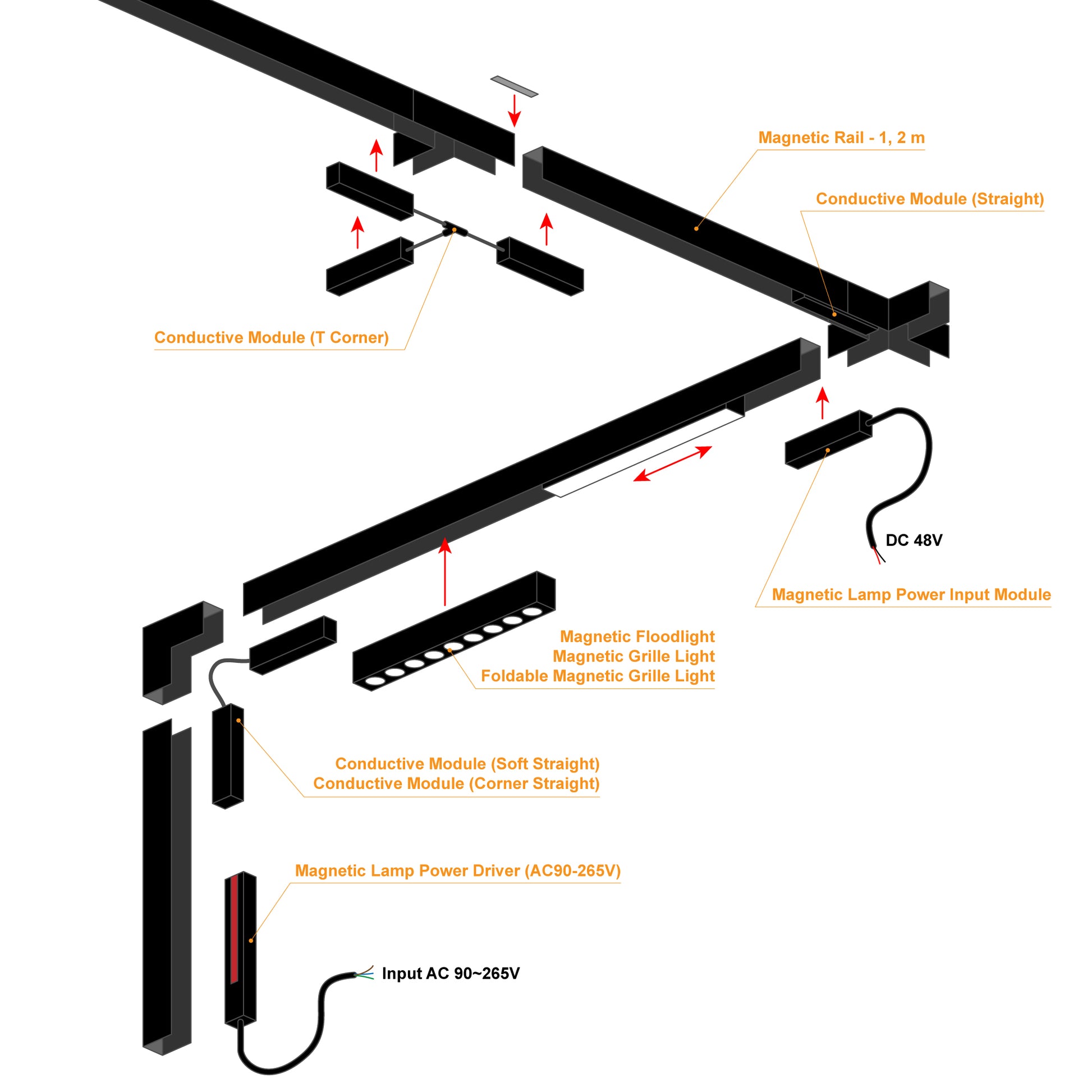 Magnetic Rail - 1, 2 m

Conductive Module (Straight)

Conductive Module (T Corner)

DC 48V

Magnetic Lamp Power Input Module

Magnetic Floodlight
Magnetic Grille Light
Foldable Magnetic Grille Light

Conductive Module (Soft Straight)
Conductive Module (Corner Straight)

Magnetic Lamp Power Driver (AC90-265V)

Input AC 90~265V